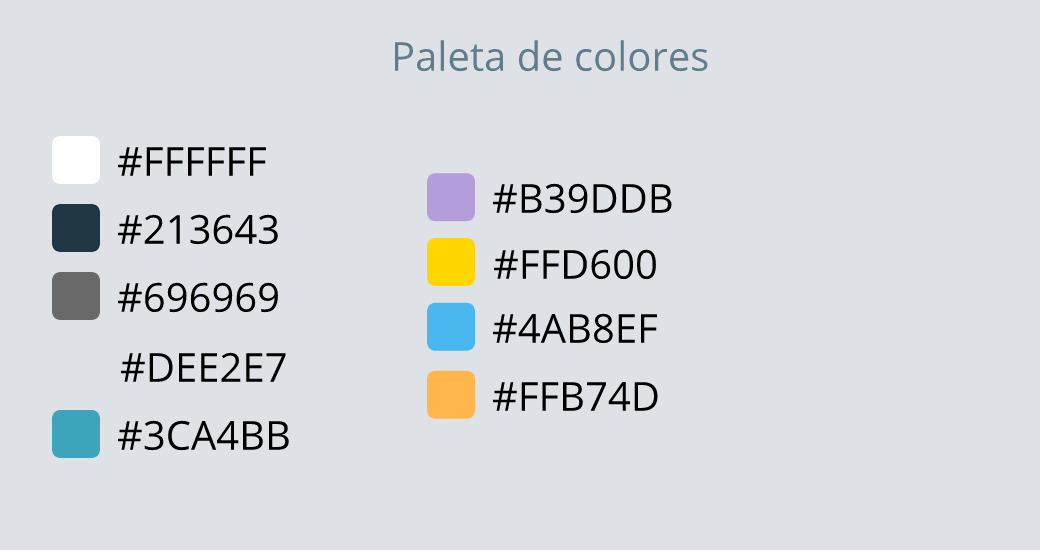 Paleta de colores

#FFFFFF
#213643
#696969
#DEE2E7
#3CA4BB

#B39DDB
#FFD600
#4AB8EF
#FFB74D